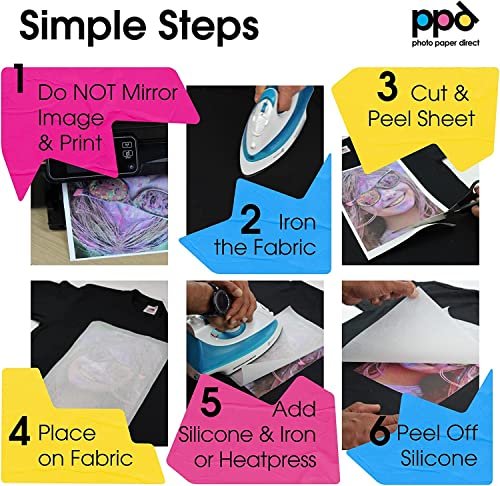 Simple Steps

ppd
photo paper direct

1 Do NOT Mirror Image & Print

2 Iron the Fabric

3 Cut & Peel Sheet

4 Place on Fabric

5 Add Silicone & Iron or Heatpress

6 Peel Off Silicone